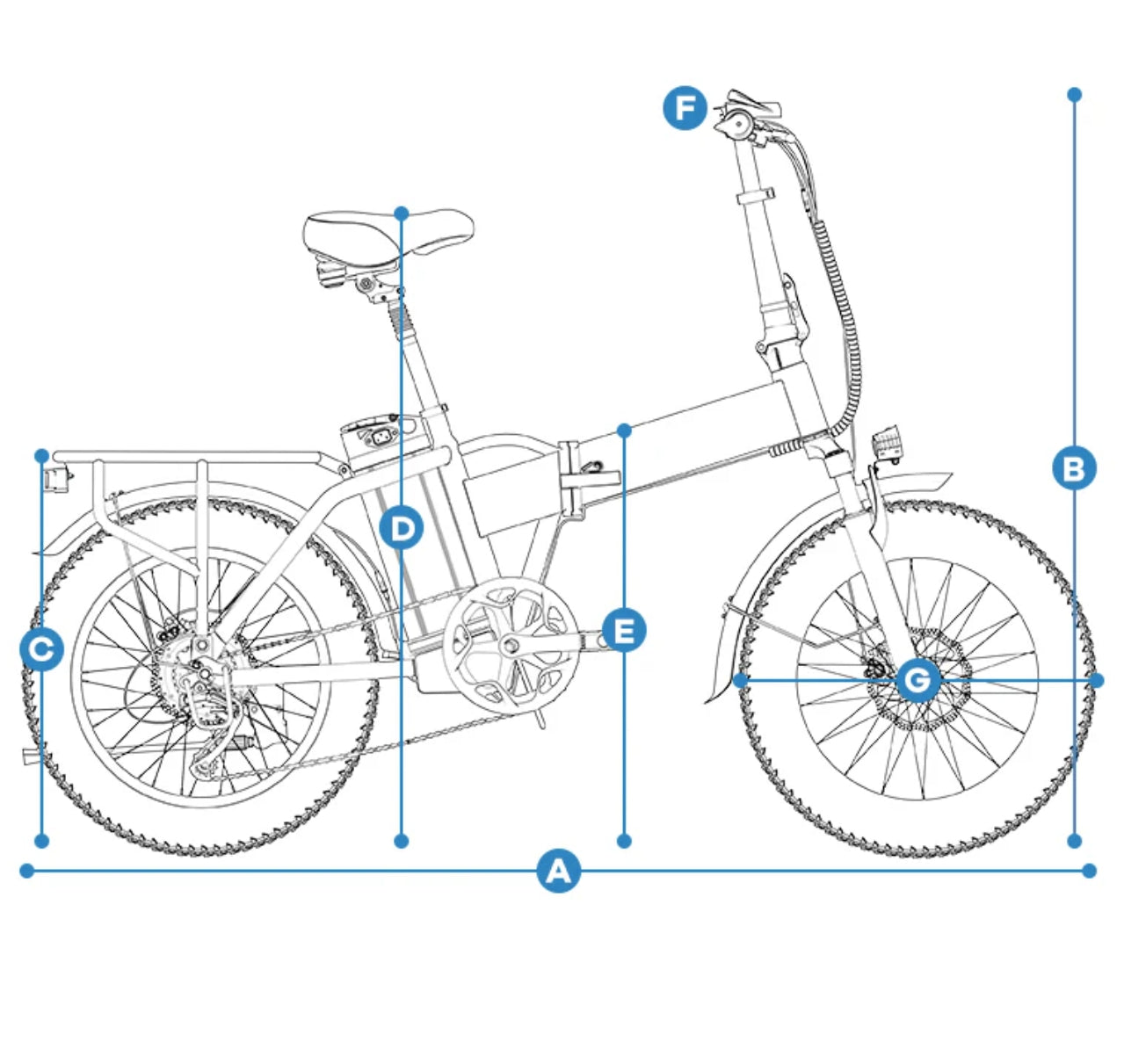 F
B
D
C
E
G
A